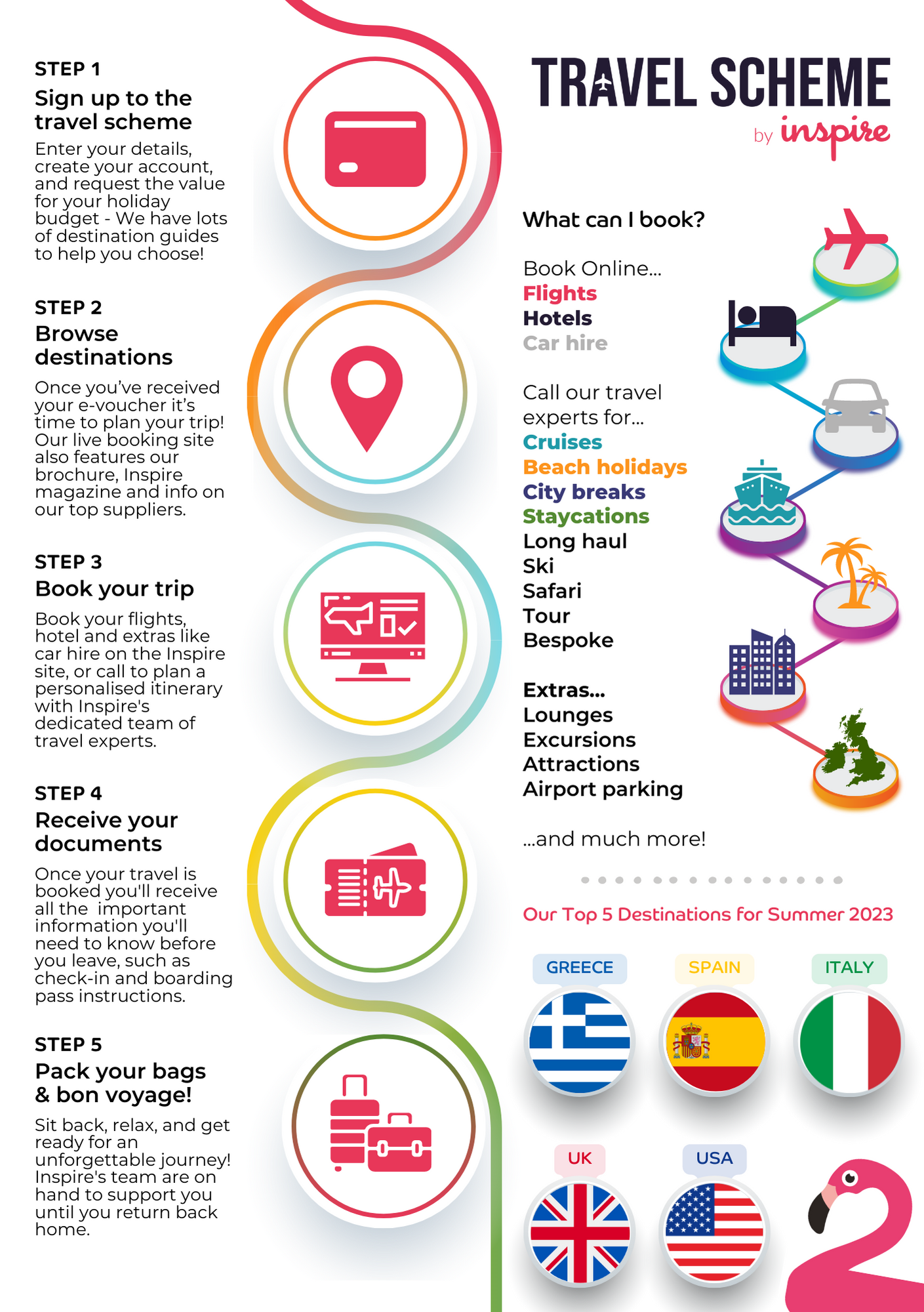 STEP 1
Sign up to the travel scheme
Enter your details, create your account, and request the value for your holiday budget - We have lots of destination guides to help you choose!

STEP 2
Browse destinations
Once you've received your e-voucher it's time to plan your trip! Our live booking site also features our brochure, Inspire magazine and info on our top suppliers.

STEP 3
Book your trip
Book your flights, hotel and extras like car hire on the Inspire site, or call to plan a personalised itinerary with Inspire's dedicated team of travel experts.

STEP 4
Receive your documents
Once your travel is booked you'll receive all the important information you'll need to know before you leave, such as check-in and boarding pass instructions.

STEP 5
Pack your bags & bon voyage!
Sit back, relax, and get ready for an unforgettable journey! Inspire's team are on hand to support you until you return back home.

TRAVEL SCHEME
by inspire

What can I book?

Book Online...
Flights
Hotels
Car hire

Call our travel experts for...
Cruises
Beach holidays
City breaks
Staycations
Long haul
Ski
Safari
Tour
Bespoke

Extras...
Lounges
Excursions
Attractions
Airport parking

...and much more!

Our Top 5 Destinations for Summer 2023

GREECE
SPAIN
ITALY
UK
USA